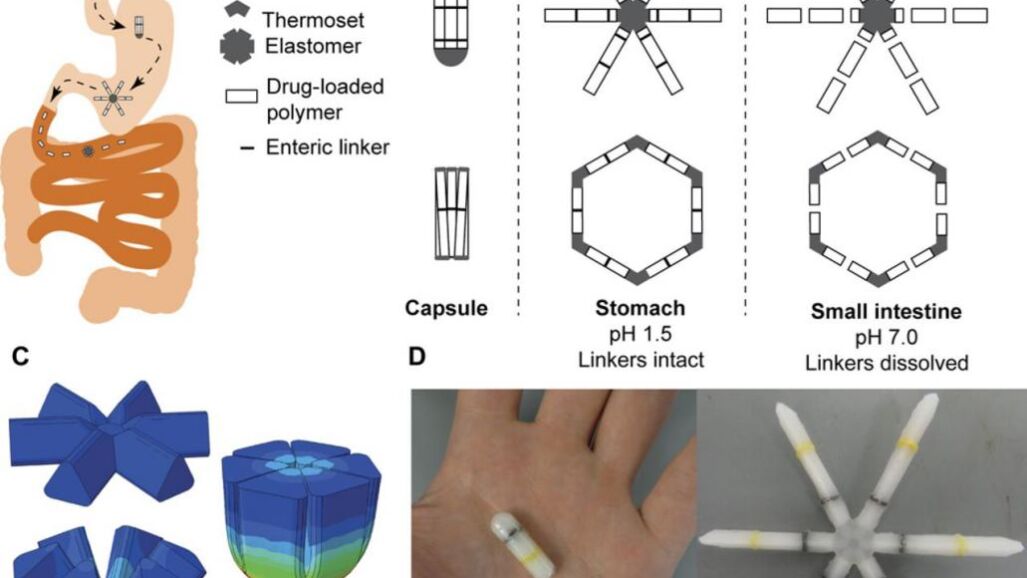 Thermoset
Elastomer
Drug-loaded polymer
Enteric linker

Capsule

Stomach
pH 1.5
Linkers intact

Small intestine
pH 7.0
Linkers dissolved

C

D